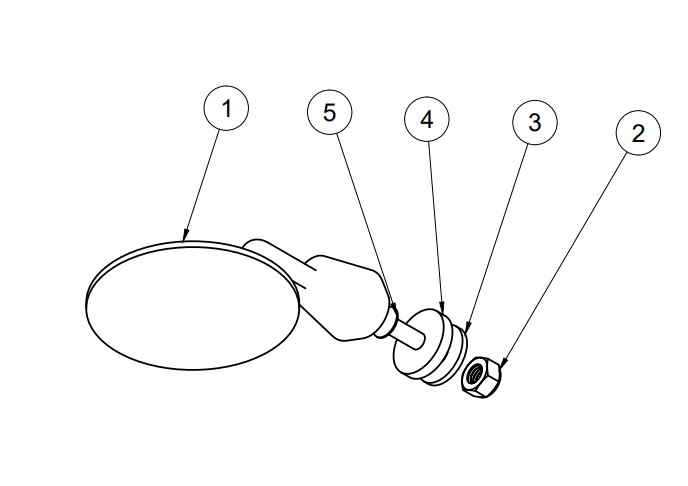 1
5
4
3
2