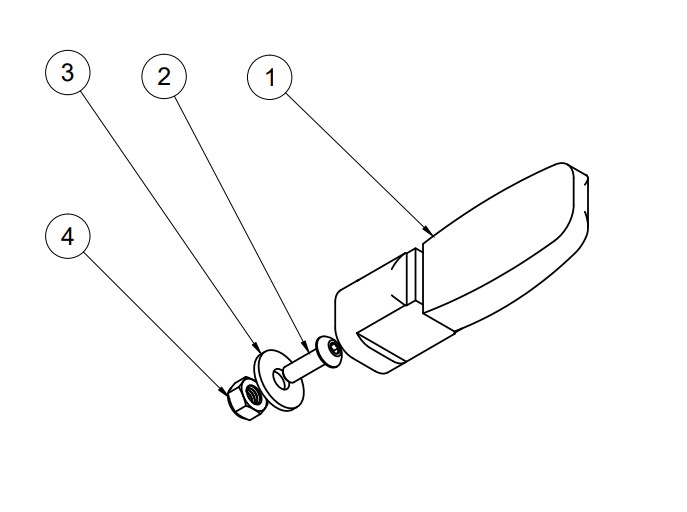 3
2
1
4